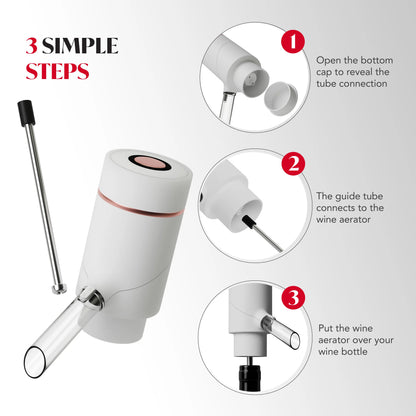 3 SIMPLE STEPS

1

Open the bottom cap to reveal the tube connection

2

The guide tube connects to the wine aerator

3

Put the wine aerator over your wine bottle